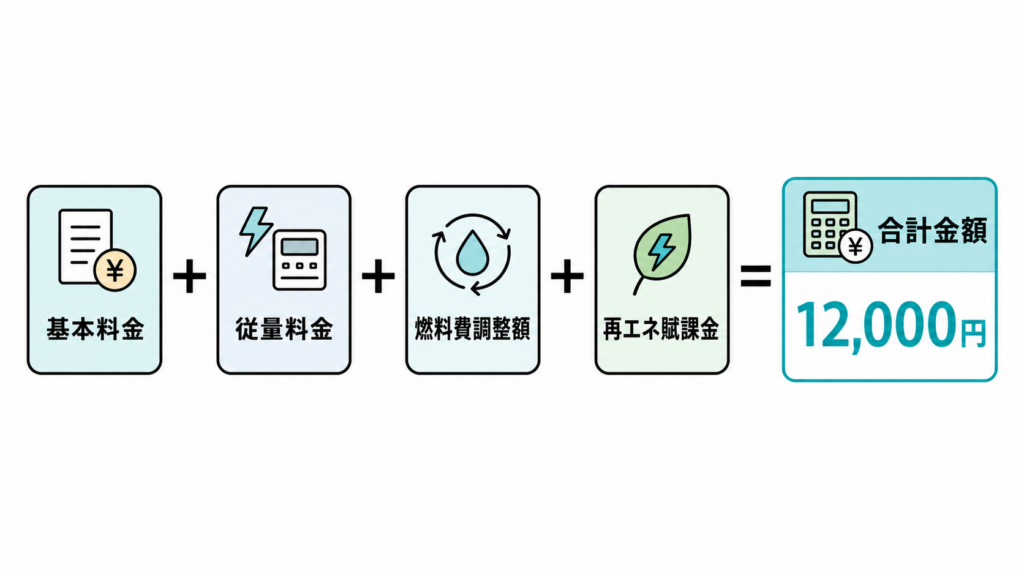 ¥ 基本料金 + 従量料金 + 燃料費調整額 + 再エネ賦課金 = ¥ 合計金額 12,000円